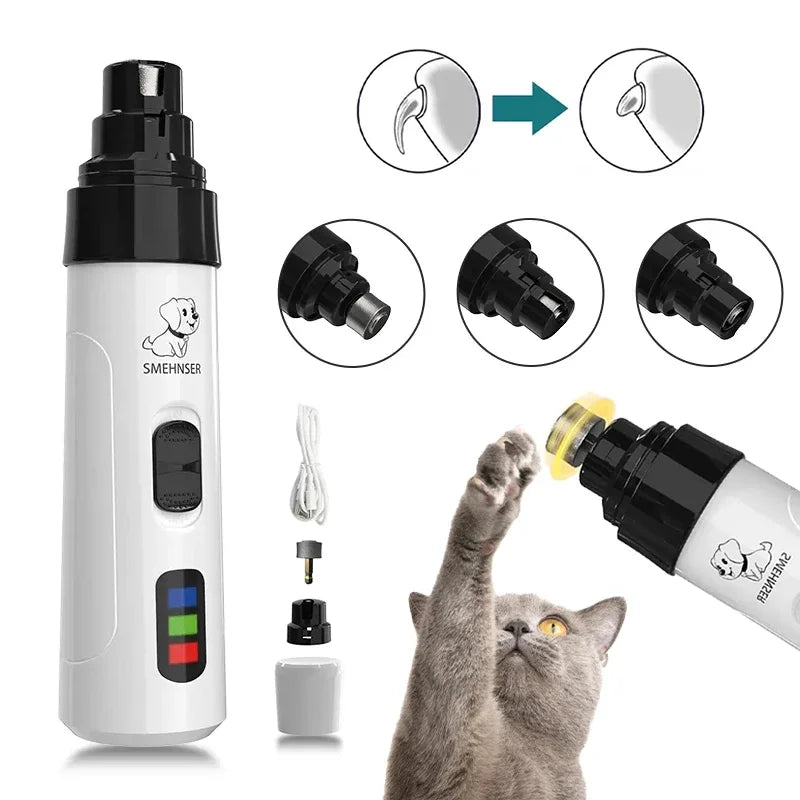 SMEHNSER

SMEHNSER